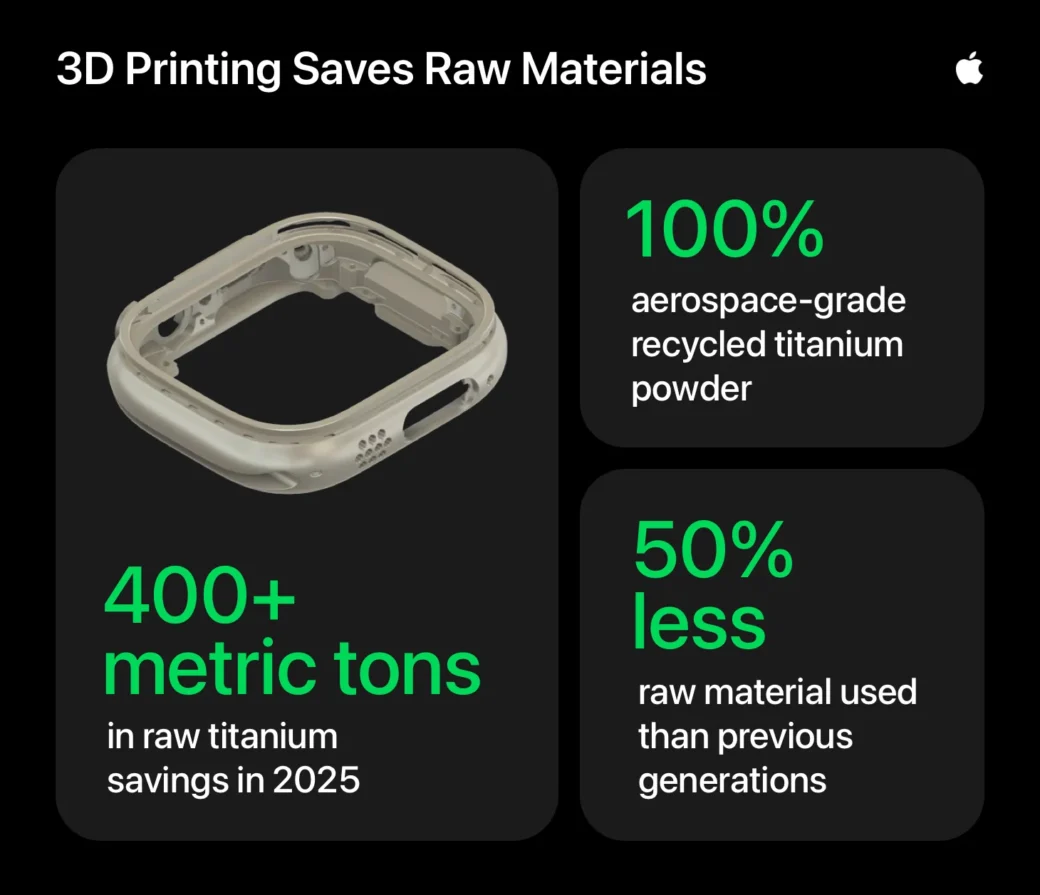 3D Printing Saves Raw Materials

400+
metric tons
in raw titanium savings in 2025

100%
aerospace-grade recycled titanium powder

50%
less
raw material used than previous generations